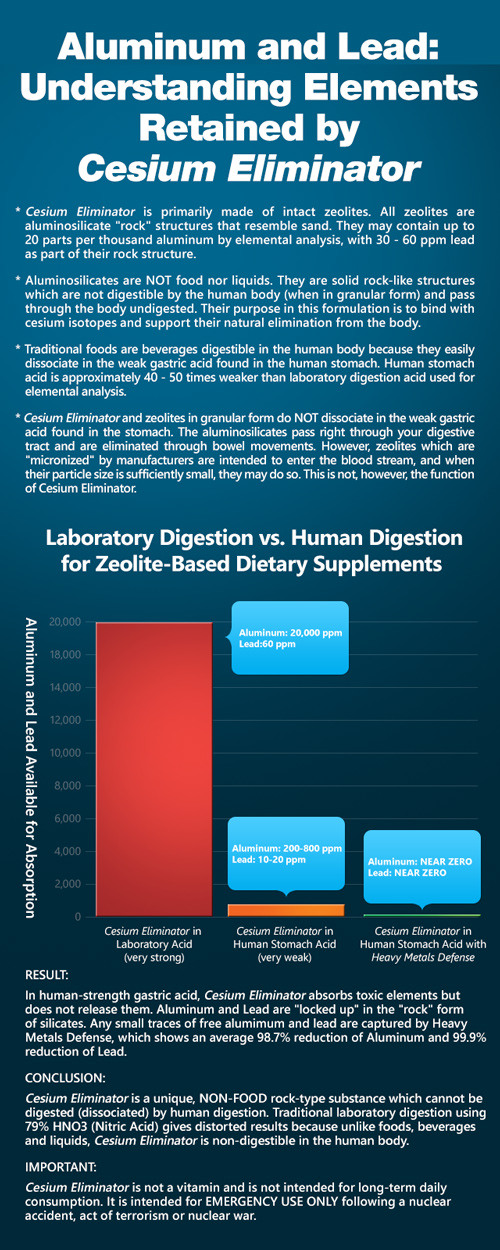 Aluminum and Lead: Understanding Elements Retained by Cesium Eliminator

* Cesium Eliminator is primarily made of intact zeolites. All zeolites are aluminosilicate "rock" structures that resemble sand. They may contain up to 20 parts per thousand aluminum by elemental analysis, with 30 - 60 ppm lead as part of their rock structure.

* Aluminosilicates are NOT food nor liquids. They are solid rock-like structures which are not digestible by the human body (when in granular form) and pass through the body undigested. Their purpose in this formulation is to bind with cesium isotopes and support their natural elimination from the body.

* Traditional foods are beverages digestible in the human body because they easily dissociate in the weak gastric acid found in the human stomach. Human stomach acid is approximately 40 - 50 times weaker than laboratory digestion acid used for elemental analysis.

* Cesium Eliminator and zeolites in granular form do NOT dissociate in the weak gastric acid found in the stomach. The aluminosilicates pass right through your digestive tract and are eliminated through bowel movements. However, zeolites which are "micronized" by manufacturers are intended to enter the blood stream, and when their particle size is sufficiently small, they may do so. This is not, however, the function of Cesium Eliminator.

Laboratory Digestion vs. Human Digestion for Zeolite-Based Dietary Supplements

Aluminum and Lead Available for Absorption

20,000
18,000
16,000
14,000
12,000
10,000
8,000
6,000
4,000
2,000
0

Aluminum: 20,000 ppm
Lead:60 ppm

Aluminum: 200-800 ppm
Lead: 10-20 ppm

Aluminum: NEAR ZERO
Lead: NEAR ZERO

Cesium Eliminator in Laboratory Acid (very strong)

Cesium Eliminator in Human Stomach Acid (very weak)

Cesium Eliminator in Human Stomach Acid with Heavy Metals Defense

RESULT:
In human-strength gastric acid, Cesium Eliminator absorbs toxic elements but does not release them. Aluminum and Lead are "locked up" in the "rock" form of silicates. Any small traces of free alumimum and lead are captured by Heavy Metals Defense, which shows an average 98.7% reduction of Aluminum and 99.9% reduction of Lead.

CONCLUSION:
Cesium Eliminator is a unique, NON-FOOD rock-type substance which cannot be digested (dissociated) by human digestion. Traditional laboratory digestion using 79% HNO3 (Nitric Acid) gives distorted results because unlike foods, beverages and liquids, Cesium Eliminator is non-digestible in the human body.

IMPORTANT:
Cesium Eliminator is not a vitamin and is not intended for long-term daily consumption. It is intended for EMERGENCY USE ONLY following a nuclear accident, act of terrorism or nuclear war.